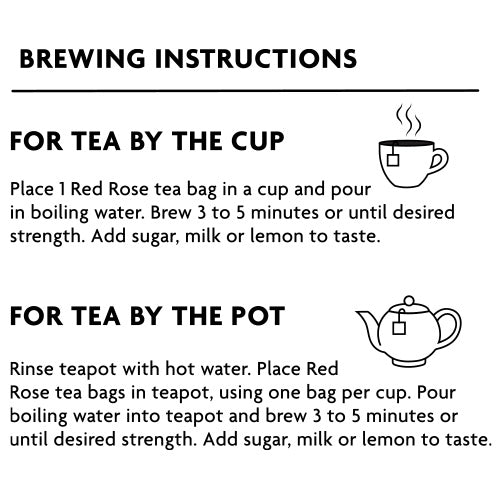 BREWING INSTRUCTIONS

FOR TEA BY THE CUP

Place 1 Red Rose tea bag in a cup and pour in boiling water. Brew 3 to 5 minutes or until desired strength. Add sugar, milk or lemon to taste.

FOR TEA BY THE POT

Rinse teapot with hot water. Place Red Rose tea bags in teapot, using one bag per cup. Pour boiling water into teapot and brew 3 to 5 minutes or until desired strength. Add sugar, milk or lemon to taste.