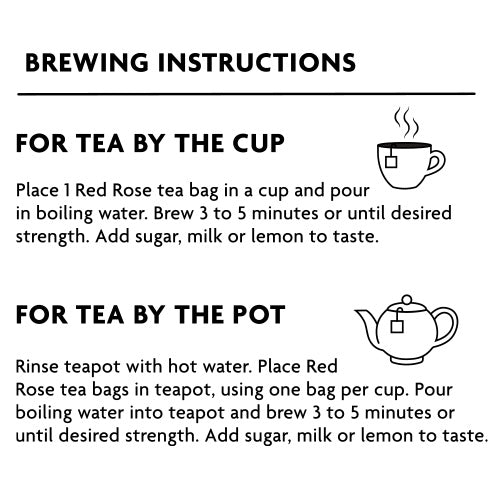 BREWING INSTRUCTIONS

FOR TEA BY THE CUP

Place 1 Red Rose tea bag in a cup and pour in boiling water. Brew 3 to 5 minutes or until desired strength. Add sugar, milk or lemon to taste.

FOR TEA BY THE POT

Rinse teapot with hot water. Place Red Rose tea bags in teapot, using one bag per cup. Pour boiling water into teapot and brew 3 to 5 minutes or until desired strength. Add sugar, milk or lemon to taste.