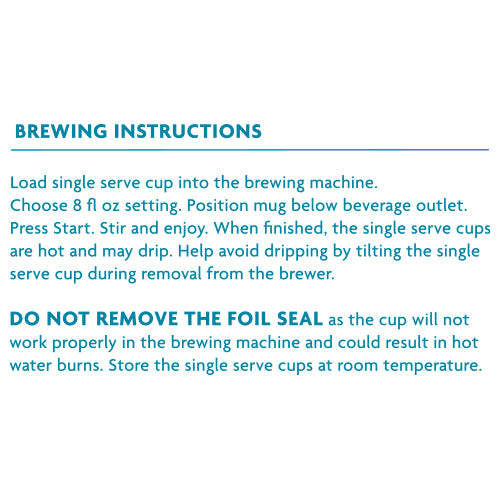 BREWING INSTRUCTIONS

Load single serve cup into the brewing machine. Choose 8 fl oz setting. Position mug below beverage outlet. Press Start. Stir and enjoy. When finished, the single serve cups are hot and may drip. Help avoid dripping by tilting the single serve cup during removal from the brewer.

DO NOT REMOVE THE FOIL SEAL as the cup will not work properly in the brewing machine and could result in hot water burns. Store the single serve cups at room temperature.