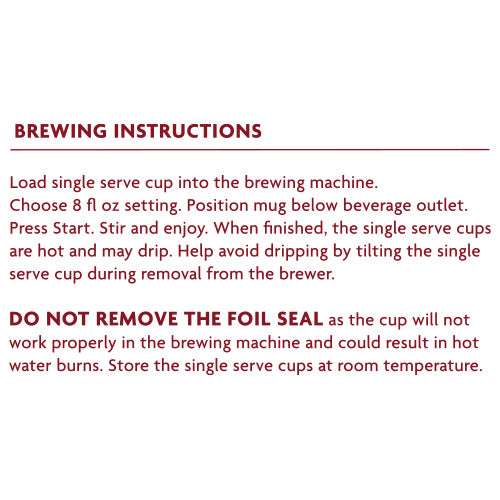 BREWING INSTRUCTIONS

Load single serve cup into the brewing machine.
Choose 8 fl oz setting. Position mug below beverage outlet.
Press Start. Stir and enjoy. When finished, the single serve cups are hot and may drip. Help avoid dripping by tilting the single serve cup during removal from the brewer.

DO NOT REMOVE THE FOIL SEAL as the cup will not work properly in the brewing machine and could result in hot water burns. Store the single serve cups at room temperature.