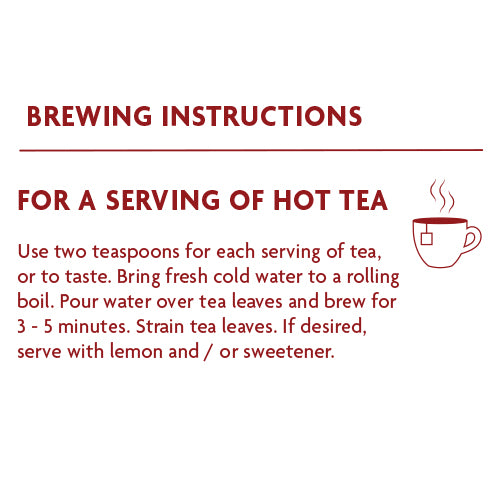 BREWING INSTRUCTIONS

FOR A SERVING OF HOT TEA

Use two teaspoons for each serving of tea, or to taste. Bring fresh cold water to a rolling boil. Pour water over tea leaves and brew for 3 - 5 minutes. Strain tea leaves. If desired, serve with lemon and / or sweetener.