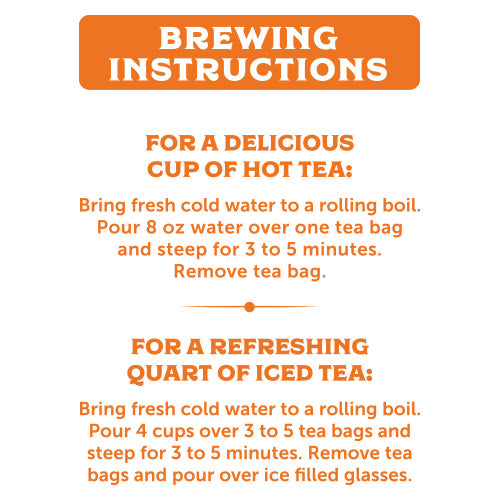 BREWING INSTRUCTIONS

FOR A DELICIOUS CUP OF HOT TEA:

Bring fresh cold water to a rolling boil. Pour 8 oz water over one tea bag and steep for 3 to 5 minutes. Remove tea bag.

FOR A REFRESHING QUART OF ICED TEA:

Bring fresh cold water to a rolling boil. Pour 4 cups over 3 to 5 tea bags and steep for 3 to 5 minutes. Remove tea bags and pour over ice filled glasses.